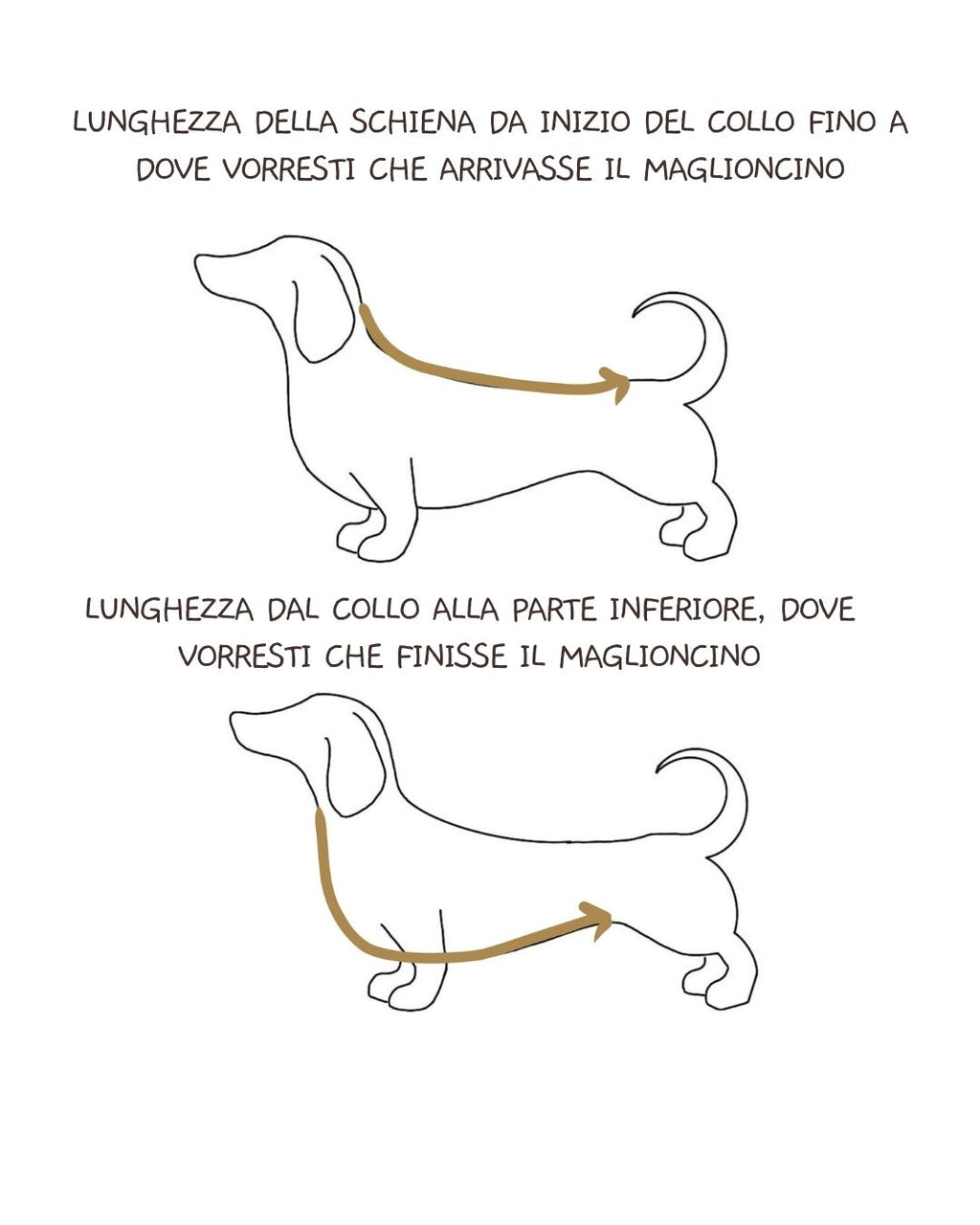 LUNGHEZZA DELLA SCHIENA DA INIZIO DEL COLLO FINO A DOVE VORRESTI CHE ARRIVASSE IL MAGLIONCINO

LUNGHEZZA DAL COLLO ALLA PARTE INFERIORE, DOVE VORRESTI CHE FINISSE IL MAGLIONCINO