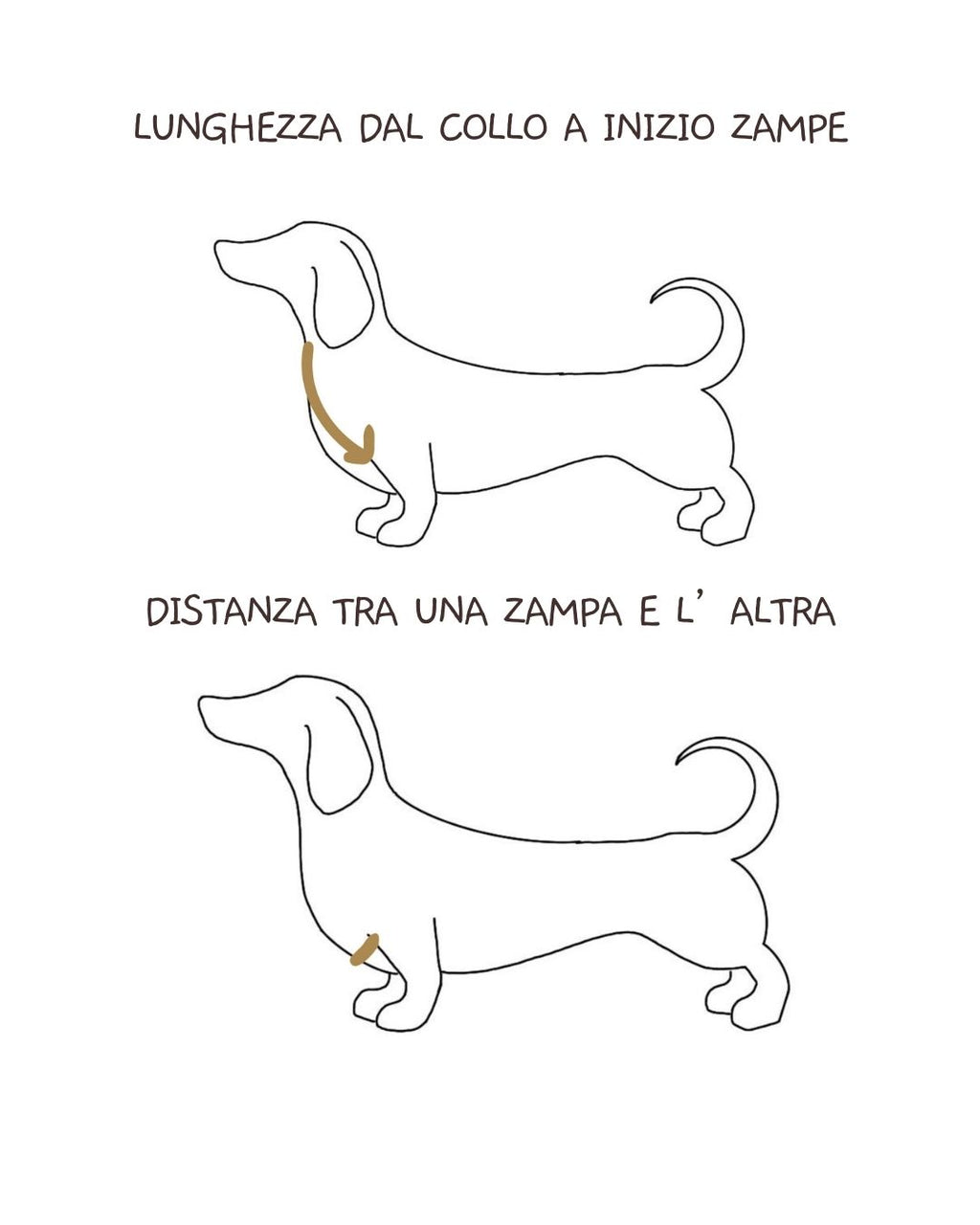 LUNGHEZZA DAL COLLO A INIZIO ZAMPE

DISTANZA TRA UNA ZAMPA E L' ALTRA